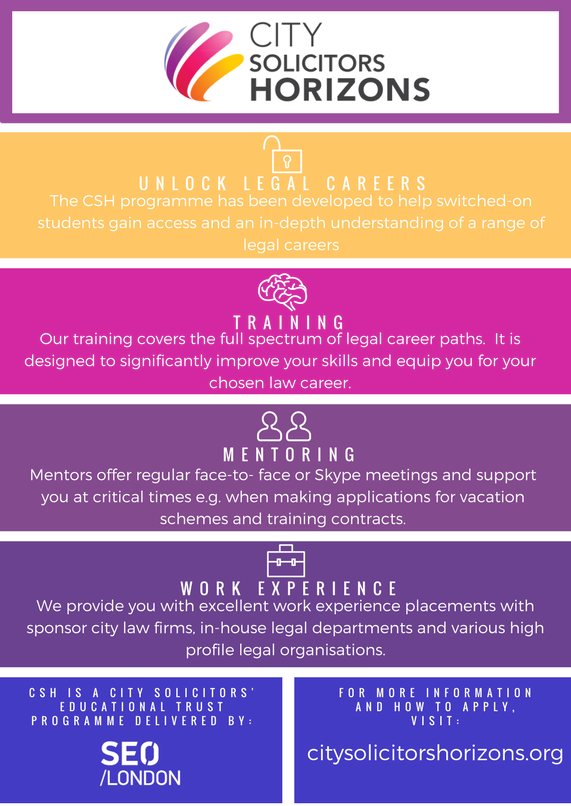 CITY
SOLICITORS
HORIZONS

UNLOCK LEGAL CAREERS

The CSH programme has been developed to help switched-on students gain access and an in-depth understanding of a range of legal careers

TRAINING

Our training covers the full spectrum of legal career paths. It is designed to significantly improve your skills and equip you for your chosen law career.

MENTORING

Mentors offer regular face-to- face or Skype meetings and support you at critical times e.g. when making applications for vacation schemes and training contracts.

WORK EXPERIENCE

We provide you with excellent work experience placements with sponsor city law firms, in-house legal departments and various high profile legal organisations.

CSH IS A CITY SOLICITORS' EDUCATIONAL TRUST PROGRAMME DELIVERED BY:

SEO
/LONDON

FOR MORE INFORMATION AND HOW TO APPLY, VISIT:

citysolicitorshorizons.org