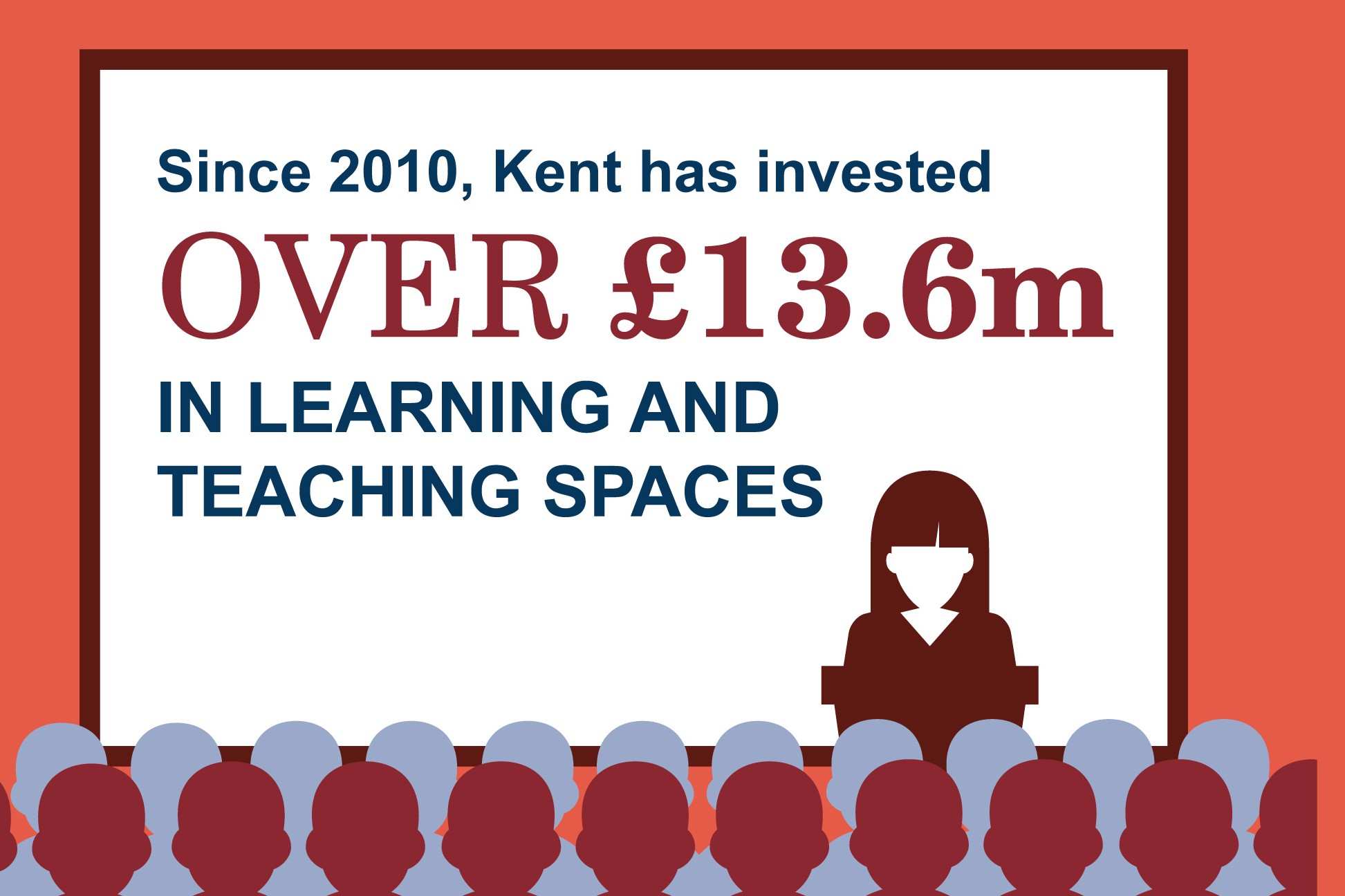 Since 2010, Kent has invested

OVER £13.6m

IN LEARNING AND TEACHING SPACES