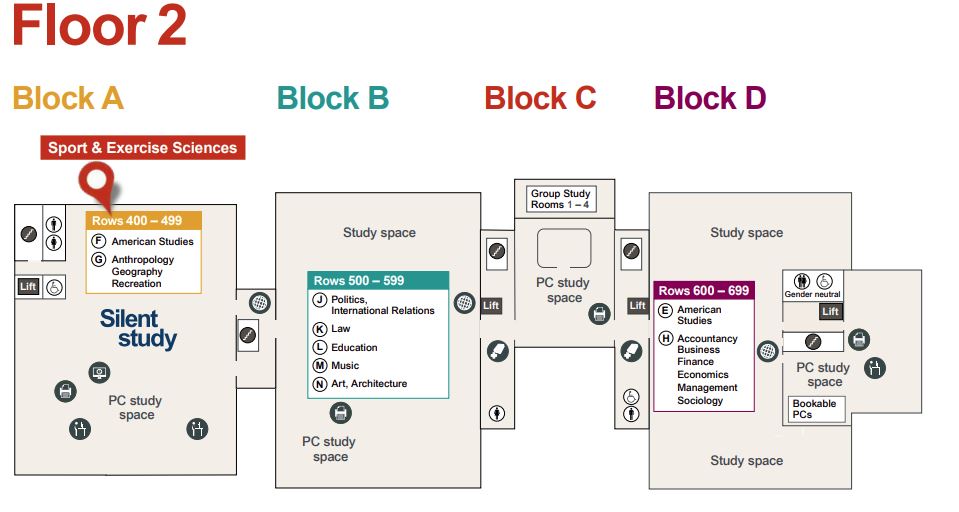 Floor 2

Block A

Block B

Block C

Block D

Sport & Exercise Sciences

Rows 400 – 499
F American Studies
G Anthropology Geography Recreation

Lift

Silent study

PC study space

Study space

Rows 500 – 599
J Politics, International Relations
K Law
L Education
M Music
N Art, Architecture

PC study space

Lift

Group Study Rooms 1 – 4

PC study space

Lift

Study space

Rows 600 – 699
E American Studies
H Accountancy Business Finance Economics Management Sociology

Gender neutral

Lift

PC study space

Bookable PCs

Study space